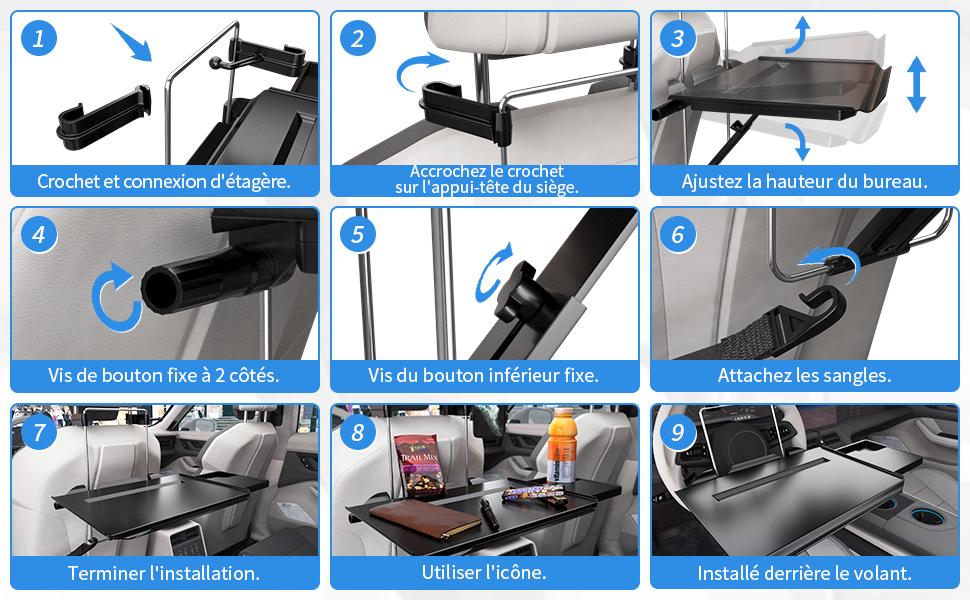 1
Crochet et connexion d'étagère.

2
Accrochez le crochet sur l'appui-tête du siège.

3
Ajustez la hauteur du bureau.

4
Vis de bouton fixe à 2 côtés.

5
Vis du bouton inférieur fixe.

6
Attachez les sangles.

7
Terminer l'installation.

8
TRAIL MIX
Utiliser l'icône.

9
Installé derrière le volant.