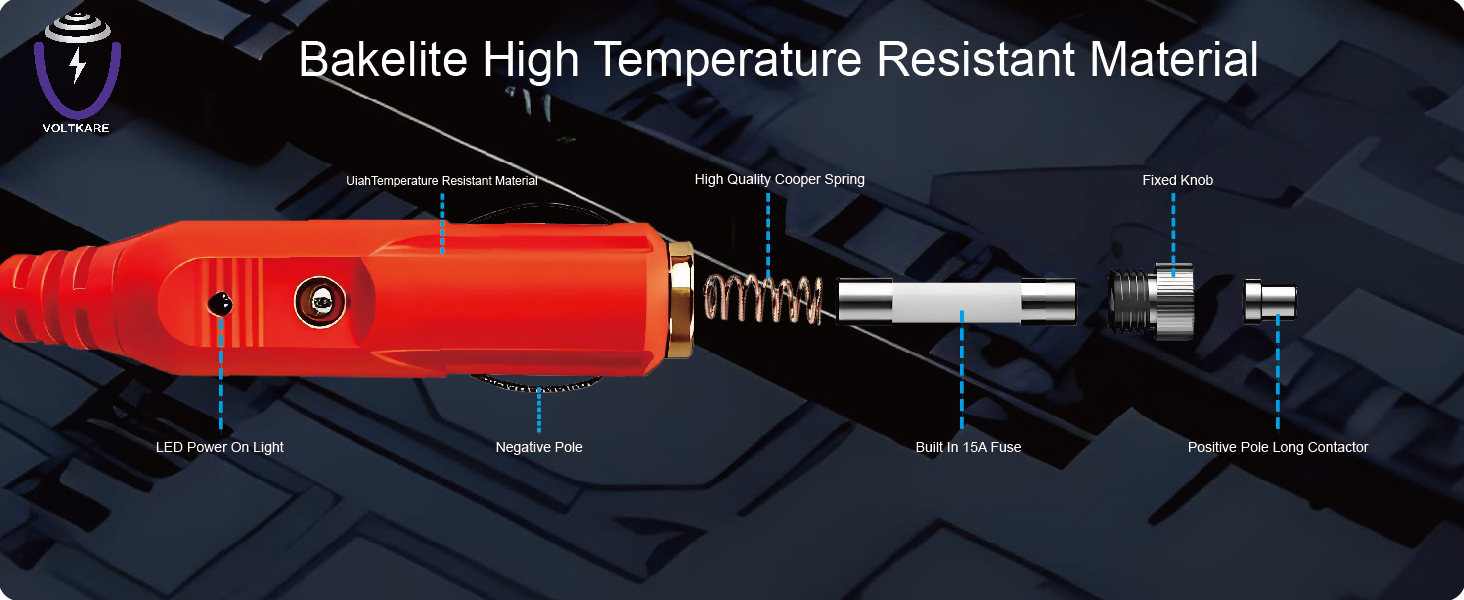 VOLTKARE

Bakelite High Temperature Resistant Material

UiahTemperature Resistant Material

High Quality Cooper Spring

Fixed Knob

LED Power On Light

Negative Pole

Built In 15A Fuse

Positive Pole Long Contactor