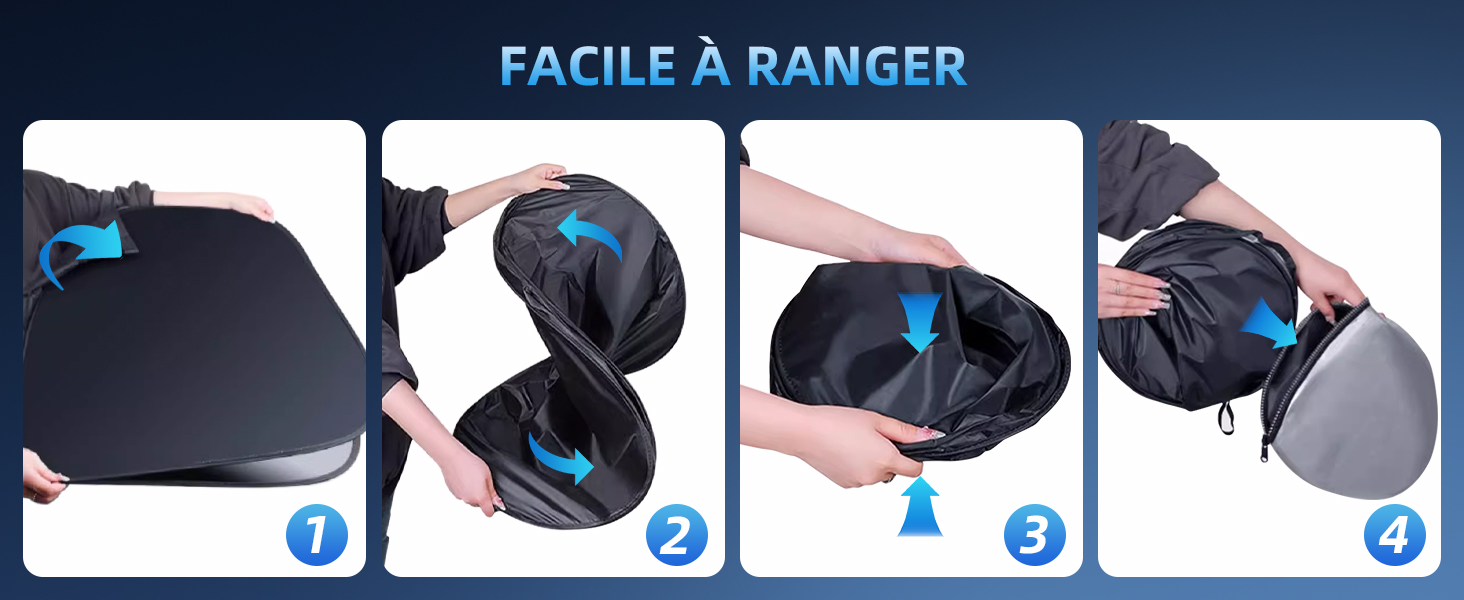 FACILE À RANGER

1

2

3

4