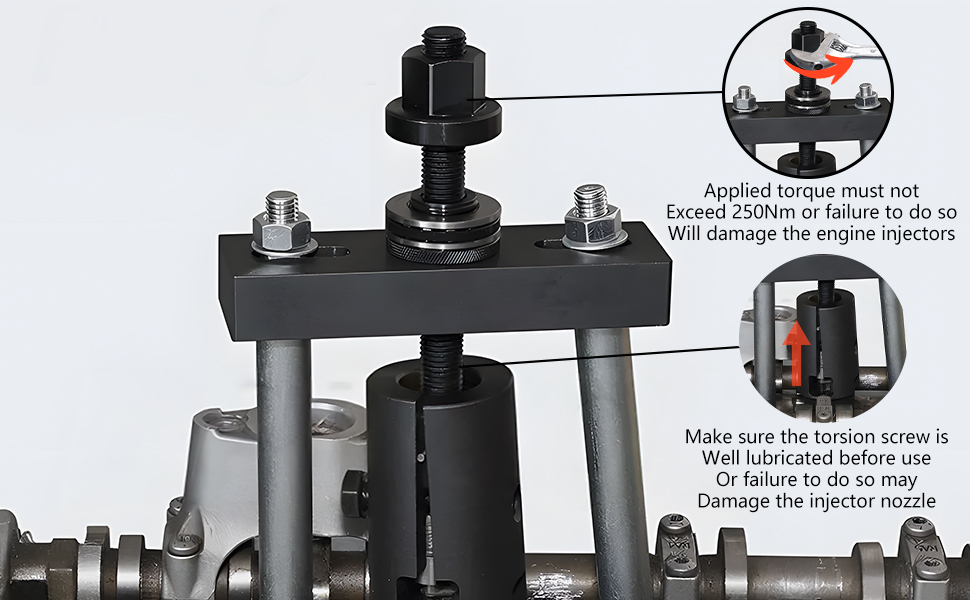 Applied torque must not Exceed 250Nm or failure to do so Will damage the engine injectors

Make sure the torsion screw is Well lubricated before use Or failure to do so may Damage the injector nozzle