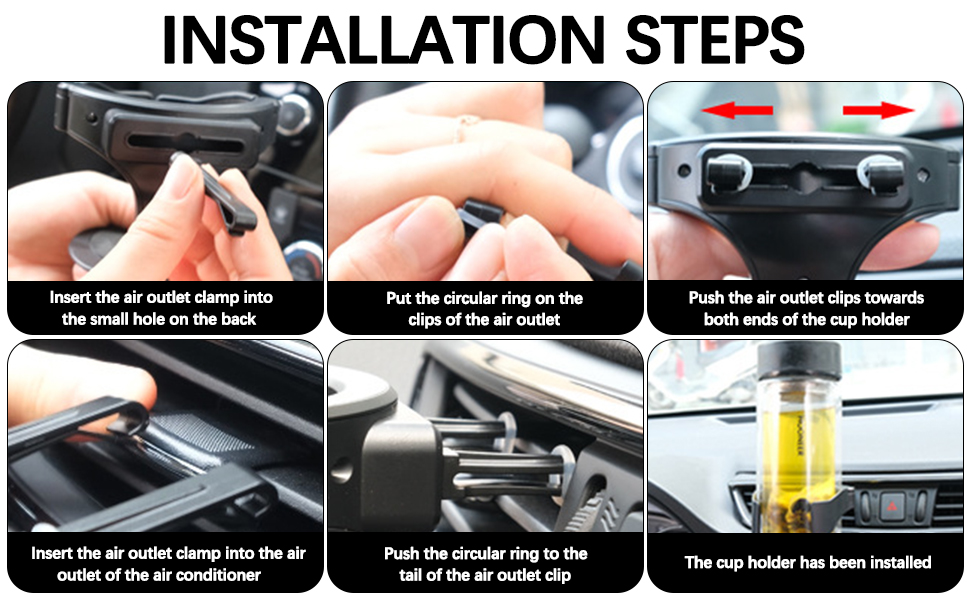 INSTALLATION STEPS

Insert the air outlet clamp into the small hole on the back

Put the circular ring on the clips of the air outlet

Push the air outlet clips towards both ends of the cup holder

Insert the air outlet clamp into the air outlet of the air conditioner

Push the circular ring to the tail of the air outlet clip

The cup holder has been installed