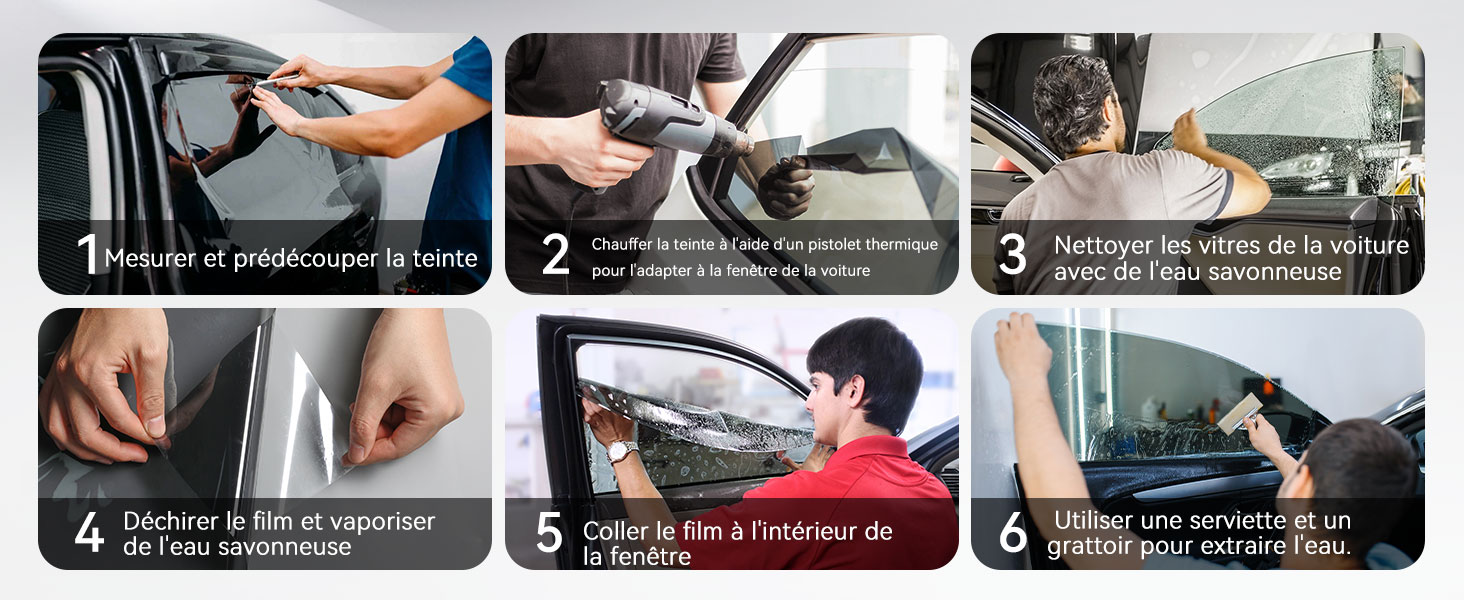 1 Mesurer et prédécouper la teinte

2 Chauffer la teinte à l'aide d'un pistolet thermique pour l'adapter à la fenêtre de la voiture

3 Nettoyer les vitres de la voiture avec de l'eau savonneuse

4 Déchirer le film et vaporiser de l'eau savonneuse

5 Coller le film à l'intérieur de la fenêtre

6 Utiliser une serviette et un grattoir pour extraire l'eau.